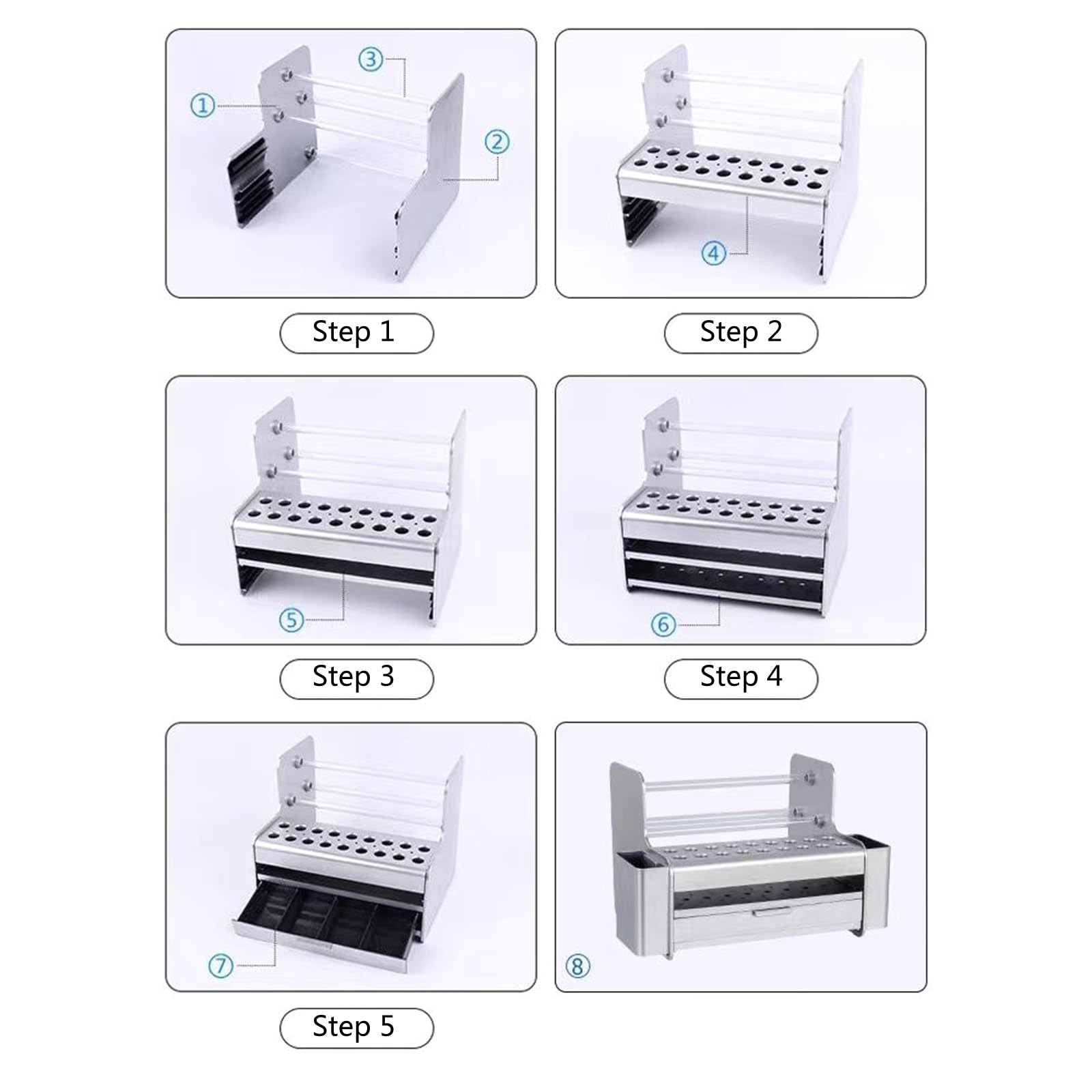 ③
①
②
Step 1

④
Step 2

⑤
Step 3

⑥
Step 4

⑦
Step 5

⑧